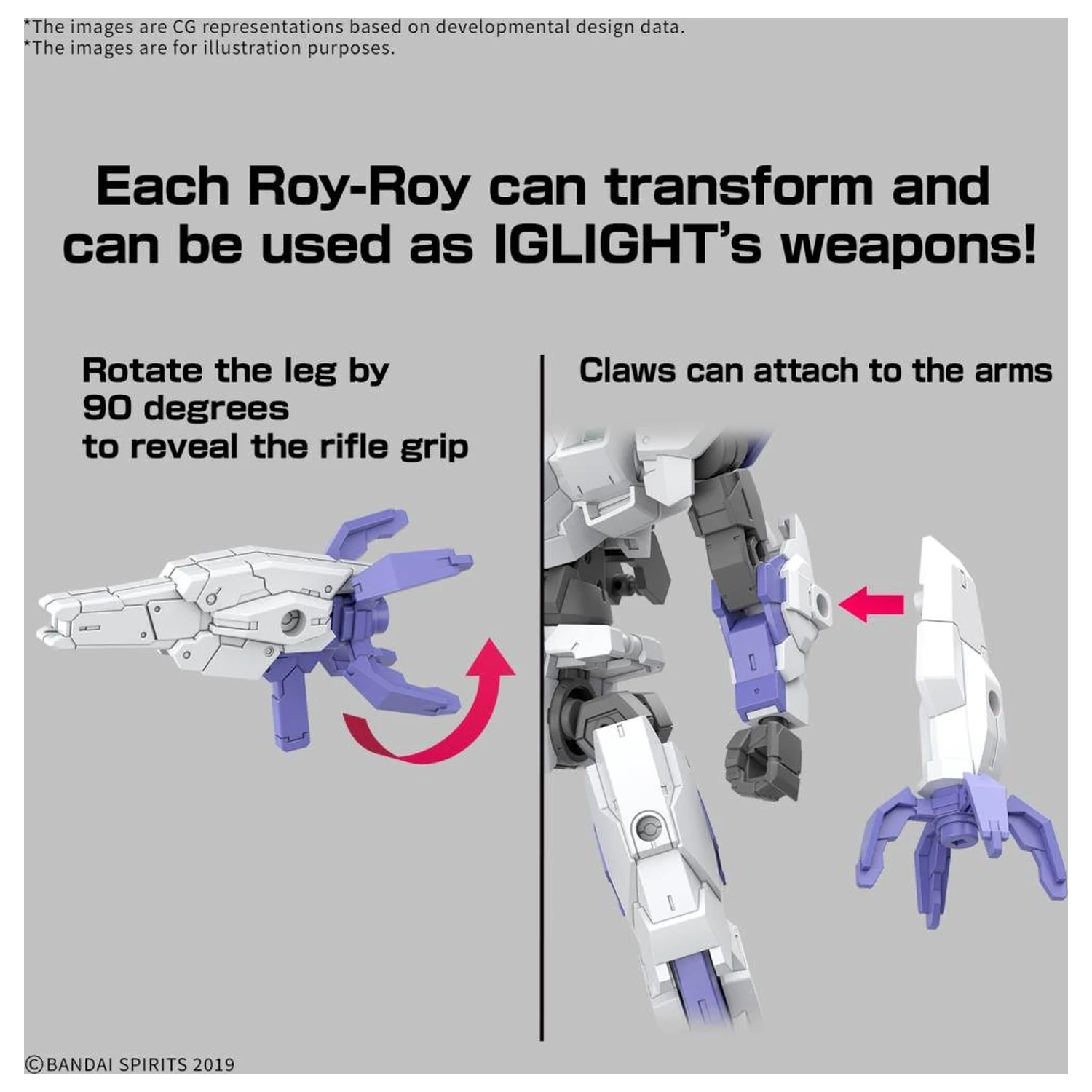 *The images are CG representations based on developmental design data.
*The images are for illustration purposes.

Each Roy-Roy can transform and can be used as IGLIGHT's weapons!

Rotate the leg by
90 degrees
to reveal the rifle grip

Claws can attach to the arms

©BANDAI SPIRITS 2019