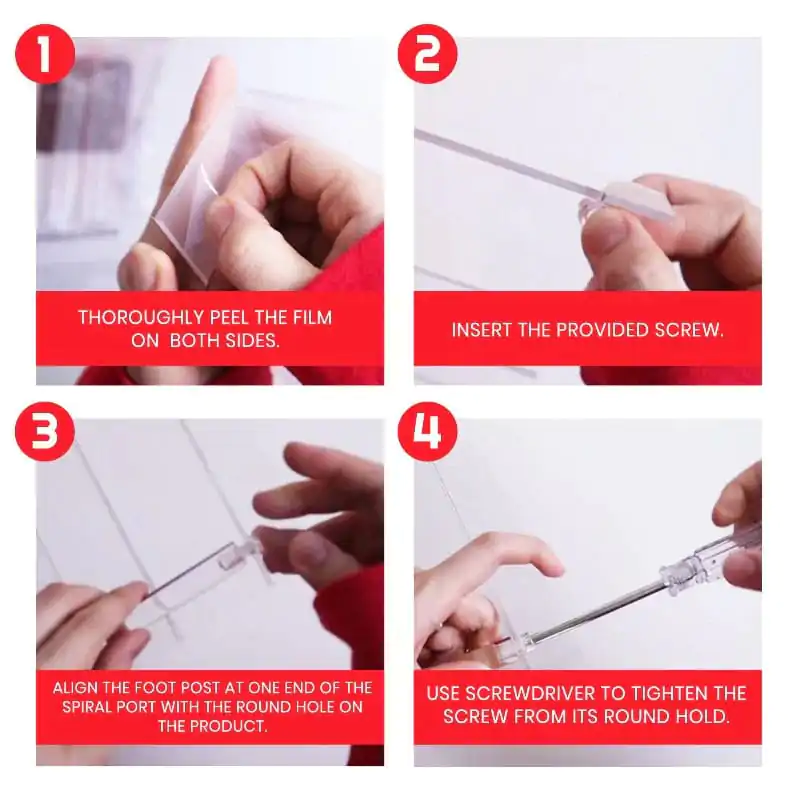 1

THOROUGHLY PEEL THE FILM ON BOTH SIDES.

2

INSERT THE PROVIDED SCREW.

3

ALIGN THE FOOT POST AT ONE END OF THE SPIRAL PORT WITH THE ROUND HOLE ON THE PRODUCT.

4

USE SCREWDRIVER TO TIGHTEN THE SCREW FROM ITS ROUND HOLD.